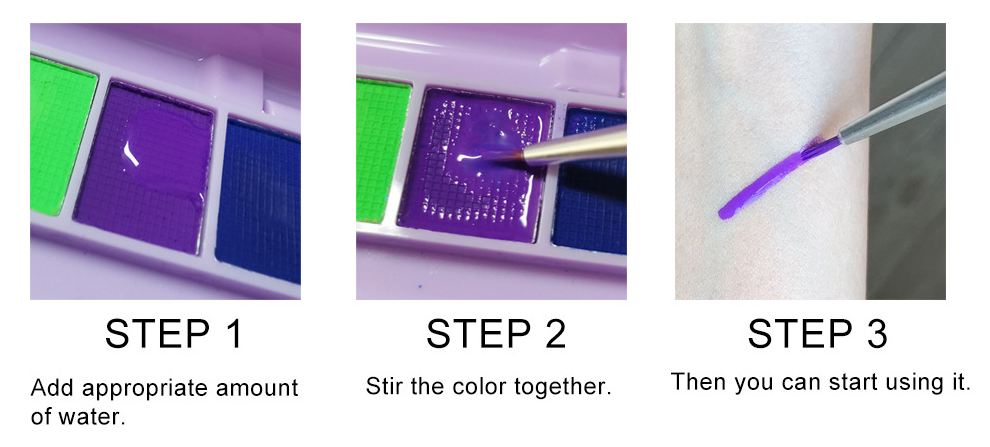 STEP 1

Add appropriate amount of water.

STEP 2

Stir the color together.

STEP 3

Then you can start using it.